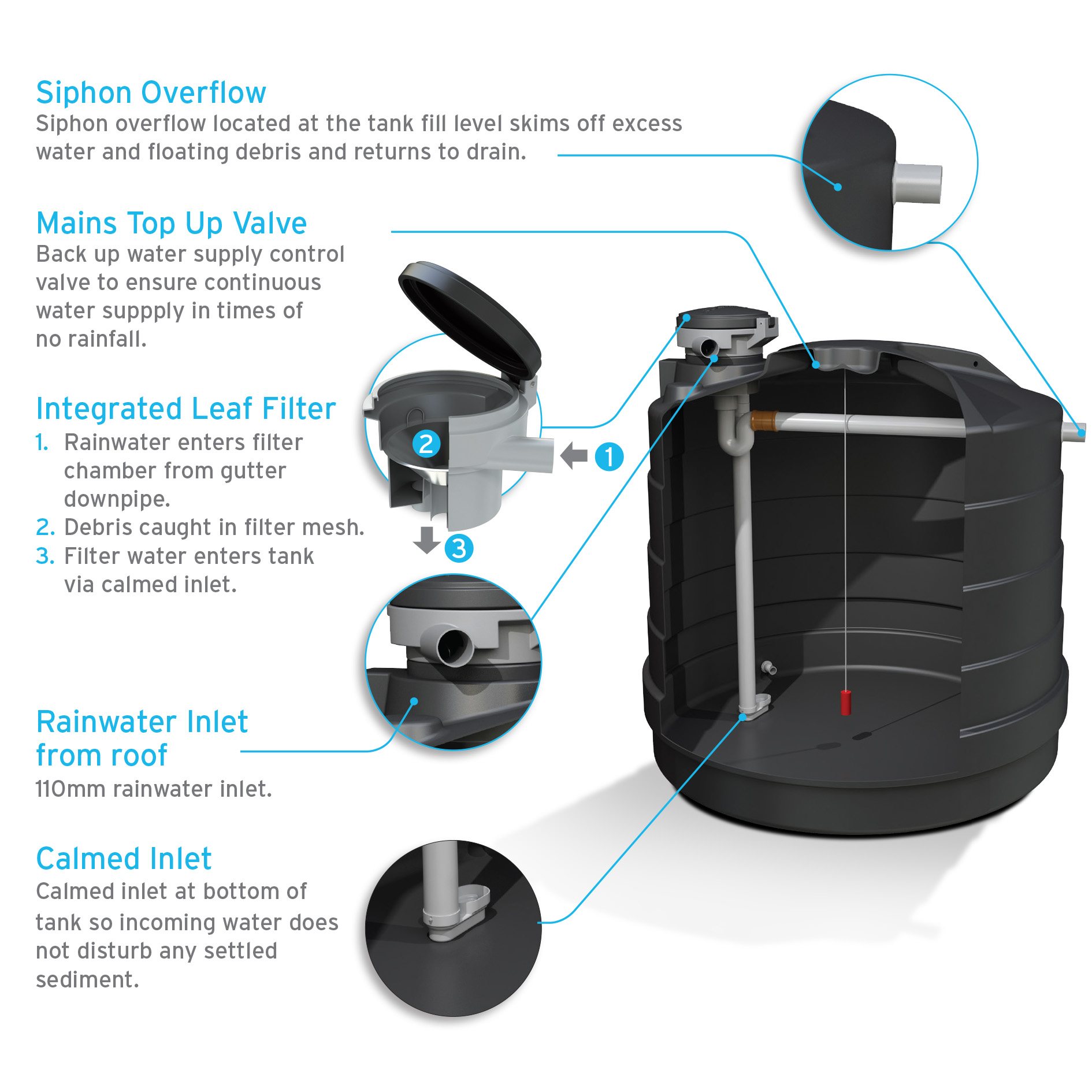 Siphon Overflow
Siphon overflow located at the tank fill level skims off excess water and floating debris and returns to drain.

Mains Top Up Valve
Back up water supply control valve to ensure continuous water suppply in times of no rainfall.

Integrated Leaf Filter
1. Rainwater enters filter chamber from gutter downpipe.
2. Debris caught in filter mesh.
3. Filter water enters tank via calmed inlet.

2

1

3

Rainwater Inlet from roof
110mm rainwater inlet.

Calmed Inlet
Calmed inlet at bottom of tank so incoming water does not disturb any settled sediment.